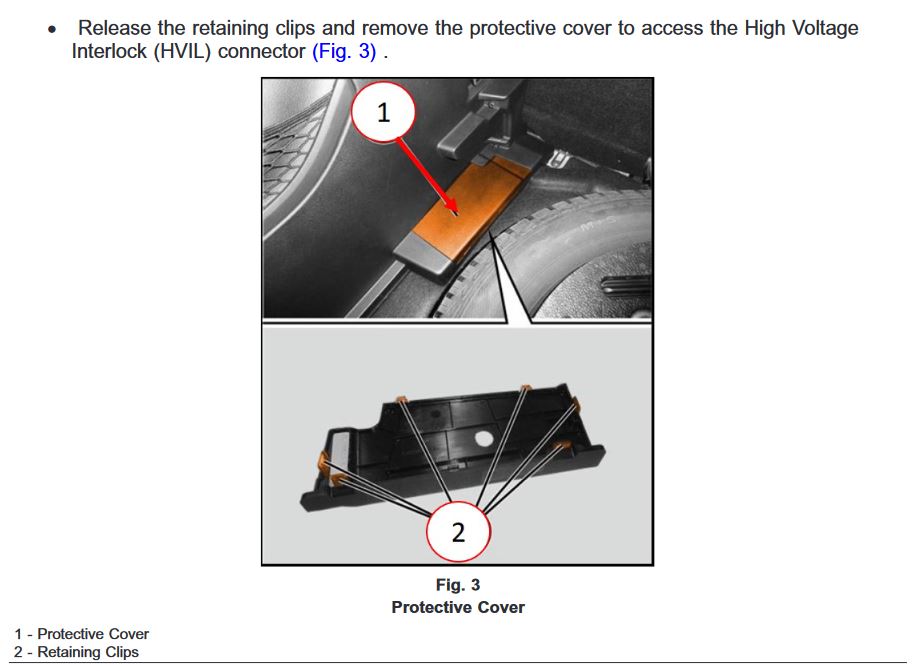 • Release the retaining clips and remove the protective cover to access the High Voltage Interlock (HVIL) connector (Fig. 3) .

1

2

Fig. 3
Protective Cover

1 - Protective Cover
2 - Retaining Clips