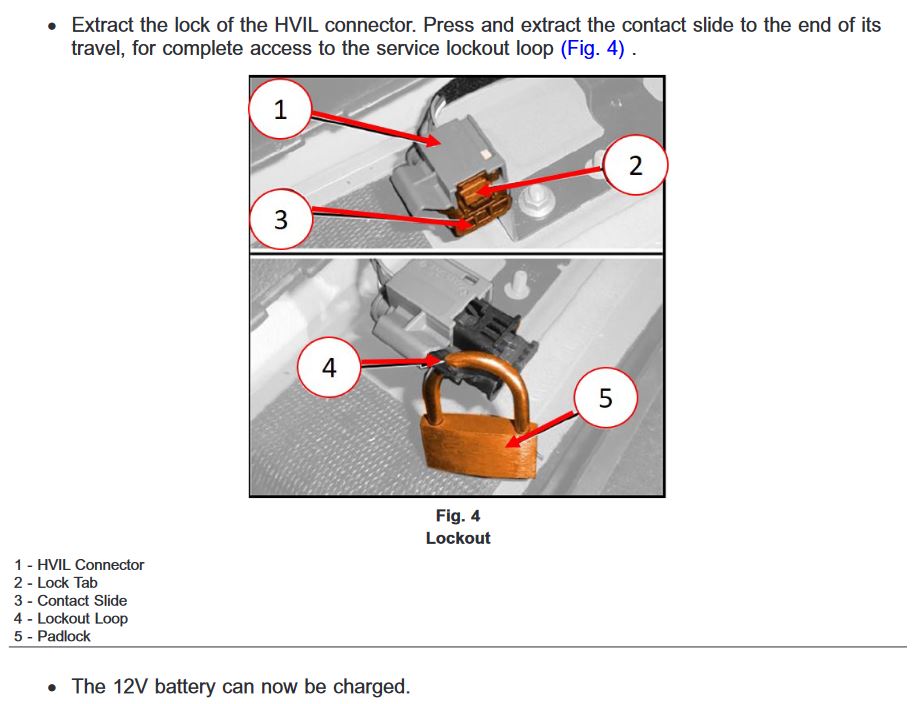 • Extract the lock of the HVIL connector. Press and extract the contact slide to the end of its travel, for complete access to the service lockout loop (Fig. 4) .

1
2
3
4
5

Fig. 4
Lockout

1 - HVIL Connector
2 - Lock Tab
3 - Contact Slide
4 - Lockout Loop
5 - Padlock

• The 12V battery can now be charged.