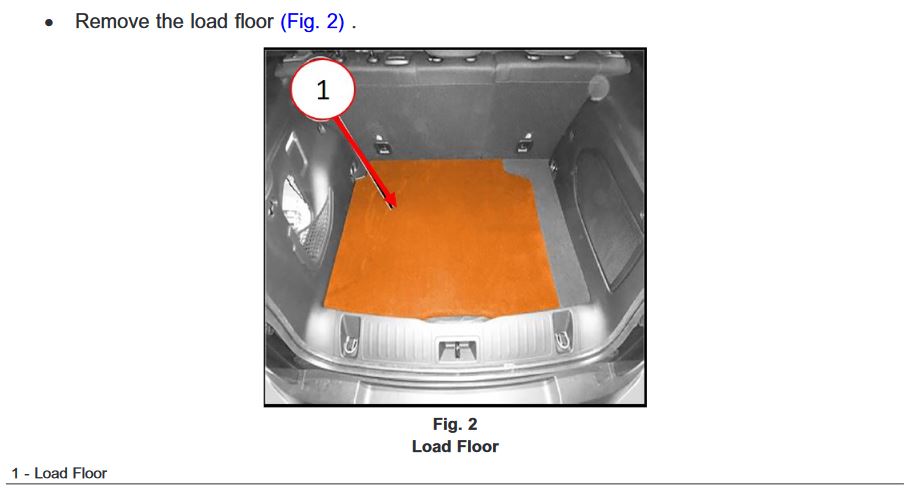 • Remove the load floor (Fig. 2) .

1

Fig. 2
Load Floor

1 - Load Floor