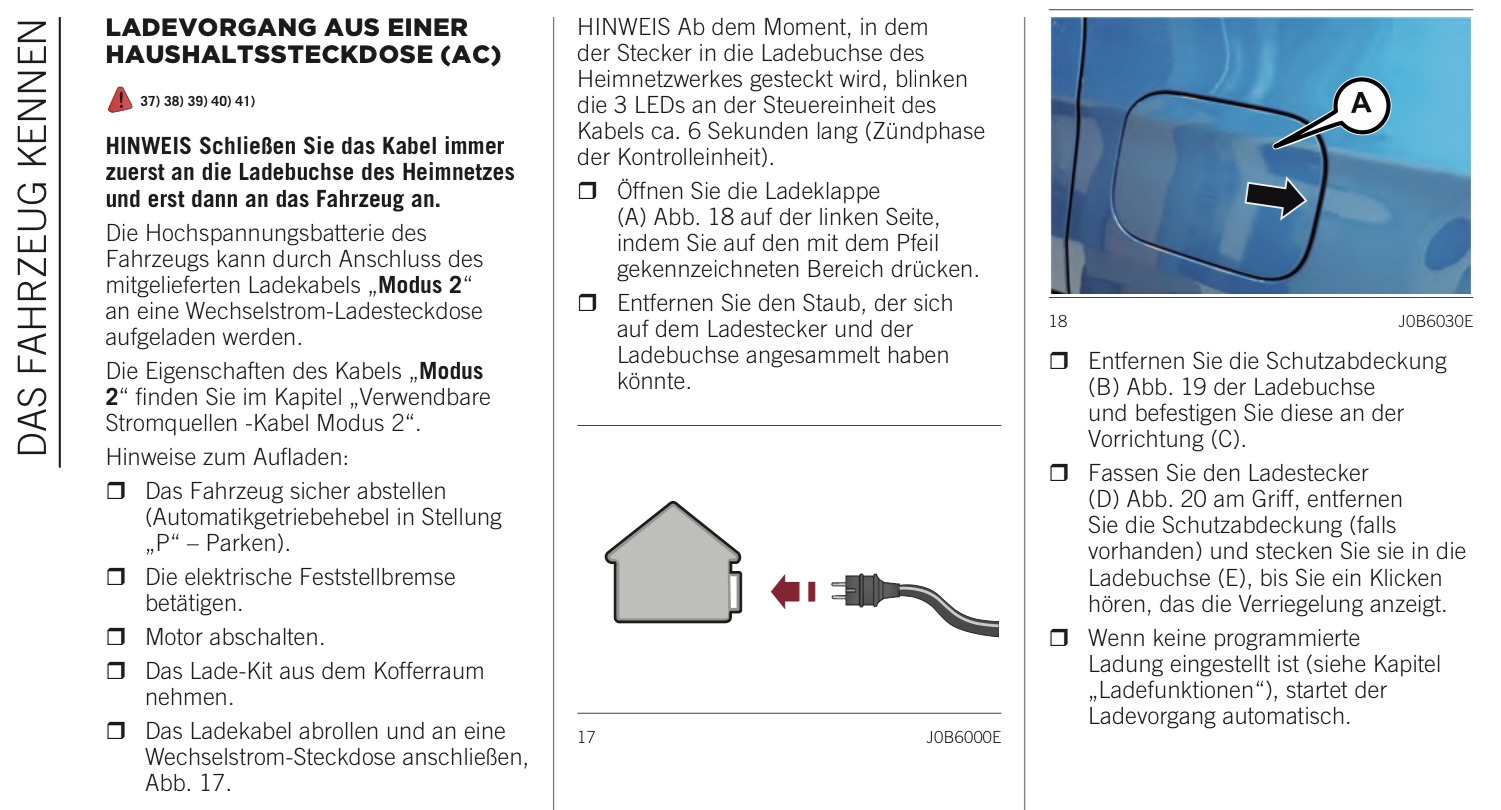 DAS FAHRZEUG KENNEN

LADEVORGANG AUS EINER HAUSHALTSSTECKDOSE (AC)

37) 38) 39) 40) 41)

HINWEIS Schließen Sie das Kabel immer zuerst an die Ladebuchse des Heimnetzes und erst dann an das Fahrzeug an.

Die Hochspannungsbatterie des Fahrzeugs kann durch Anschluss des mitgelieferten Ladekabels „Modus 2“ an eine Wechselstrom-Ladesteckdose aufgeladen werden.

Die Eigenschaften des Kabels „Modus 2“ finden Sie im Kapitel „Verwendbare Stromquellen -Kabel Modus 2“.

Hinweise zum Aufladen:

❒ Das Fahrzeug sicher abstellen (Automatikgetriebehebel in Stellung „P“ – Parken).

❒ Die elektrische Feststellbremse betätigen.

❒ Motor abschalten.

❒ Das Lade-Kit aus dem Kofferraum nehmen.

❒ Das Ladekabel abrollen und an eine Wechselstrom-Steckdose anschließen, Abb. 17.

HINWEIS Ab dem Moment, in dem der Stecker in die Ladebuchse des Heimnetzwerkes gesteckt wird, blinken die 3 LEDs an der Steuereinheit des Kabels ca. 6 Sekunden lang (Zündphase der Kontrolleinheit).

❒ Öffnen Sie die Ladeklappe (A) Abb. 18 auf der linken Seite, indem Sie auf den mit dem Pfeil gekennzeichneten Bereich drücken.

❒ Entfernen Sie den Staub, der sich auf dem Ladestecker und der Ladebuchse angesammelt haben könnte.

17 J0B6000E

A

18 J0B6030E

❒ Entfernen Sie die Schutzabdeckung (B) Abb. 19 der Ladebuchse und befestigen Sie diese an der Vorrichtung (C).

❒ Fassen Sie den Ladestecker (D) Abb. 20 am Griff, entfernen Sie die Schutzabdeckung (falls vorhanden) und stecken Sie sie in die Ladebuchse (E), bis Sie ein Klicken hören, das die Verriegelung anzeigt.

❒ Wenn keine programmierte Ladung eingestellt ist (siehe Kapitel „Ladefunktionen“), startet der Ladevorgang automatisch.