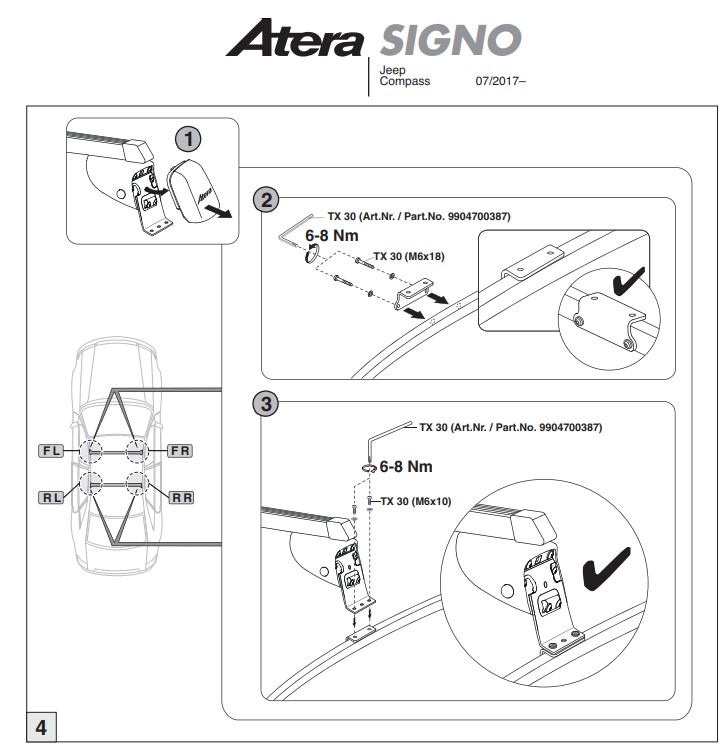 Atera SIGNO

Jeep
Compass 07/2017–

1

Atera

2

TX 30 (Art.Nr. / Part.No. 9904700387)

6-8 Nm

TX 30 (M6x18)

FL

FR

RL

RR

3

TX 30 (Art.Nr. / Part.No. 9904700387)

6-8 Nm

TX 30 (M6x10)

4